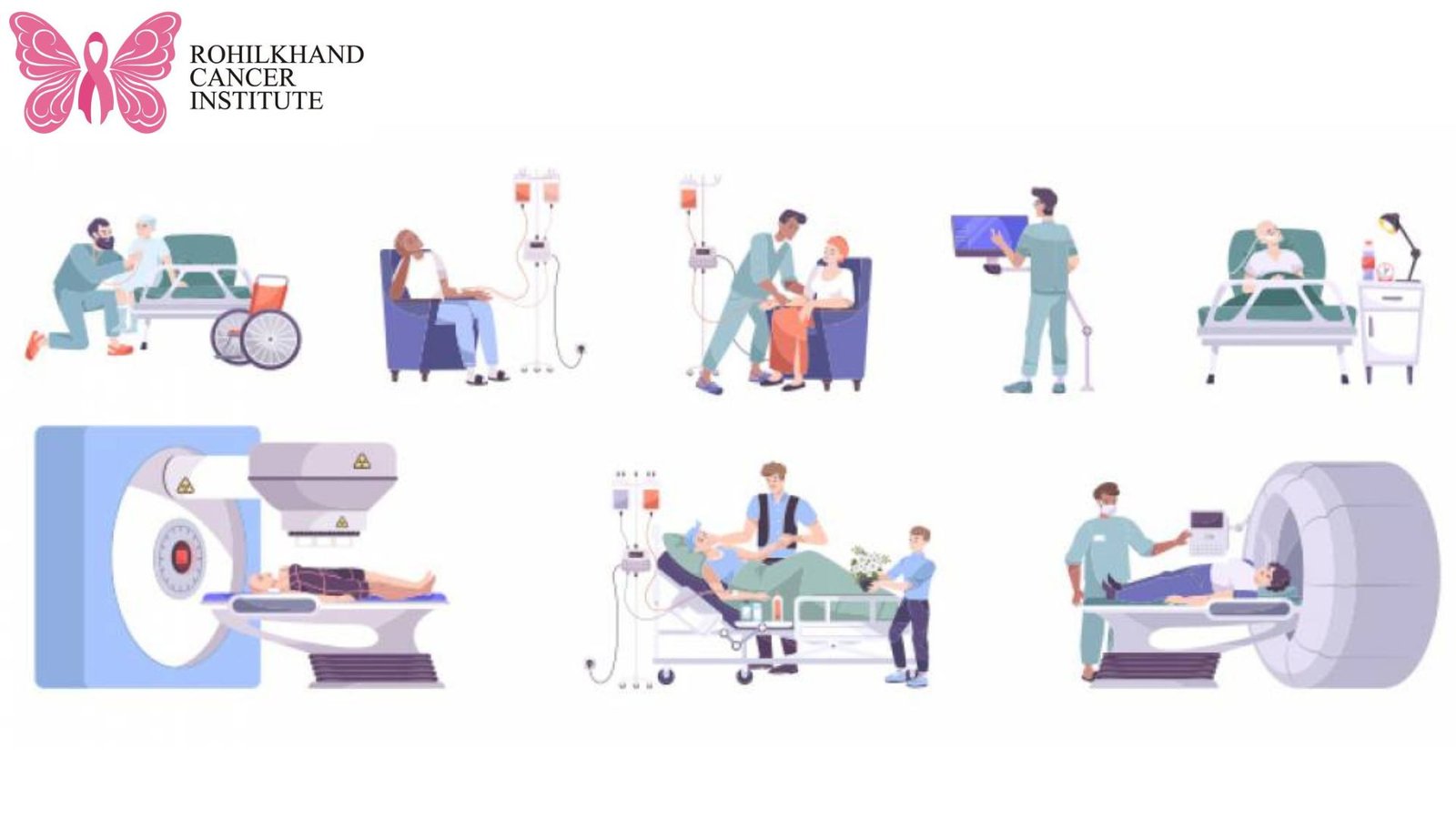 ROHILKHAND
CANCER
INSTITUTE